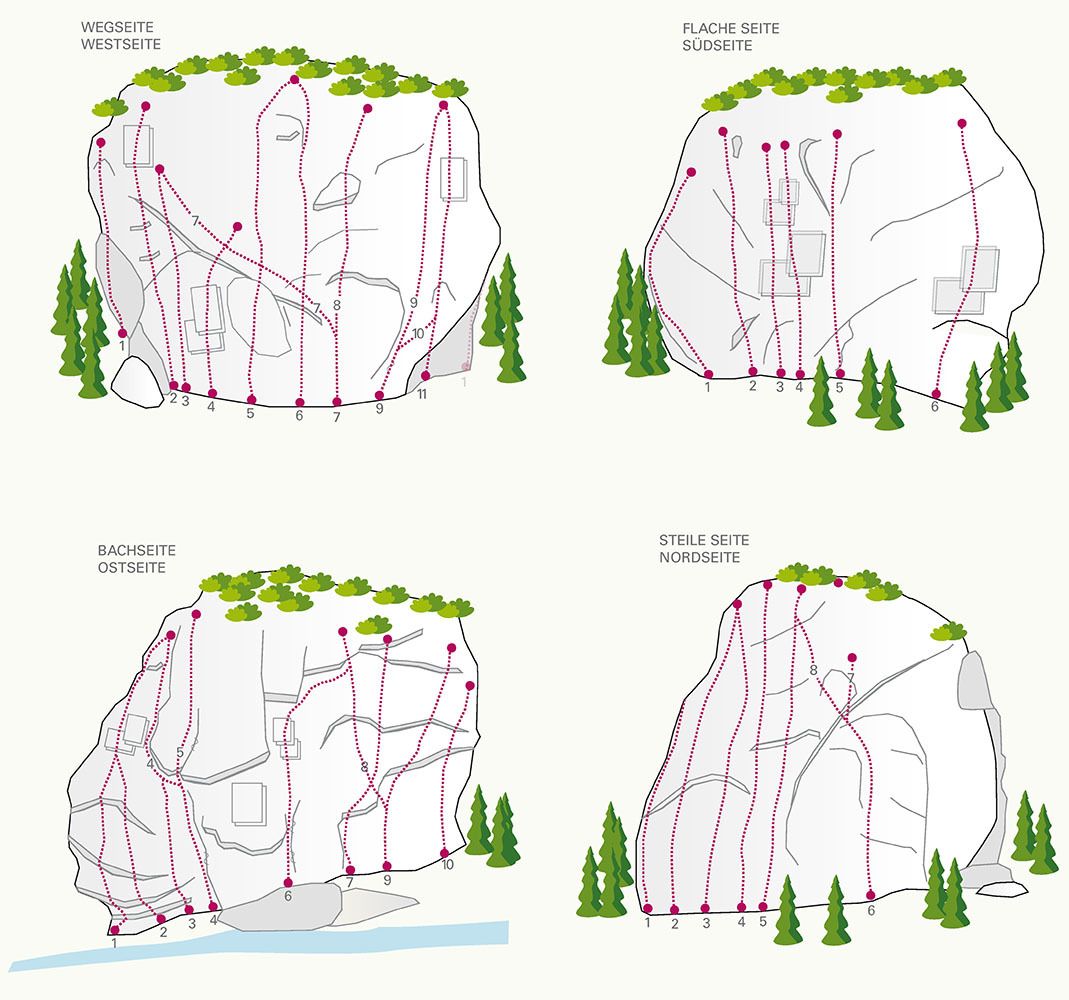 WEGSEITE
WESTSEITE

7
7
8
9
10
1
2 3 4 5 6 7 9 11
1

FLACHE SEITE
SÜDSEITE

1 2 3 4 5
6

BACHSEITE
OSTSEITE

4
5
8
1 2 3 4 6 7 9 10

STEILE SEITE
NORDSEITE

8
7
1 2 3 4 5 6