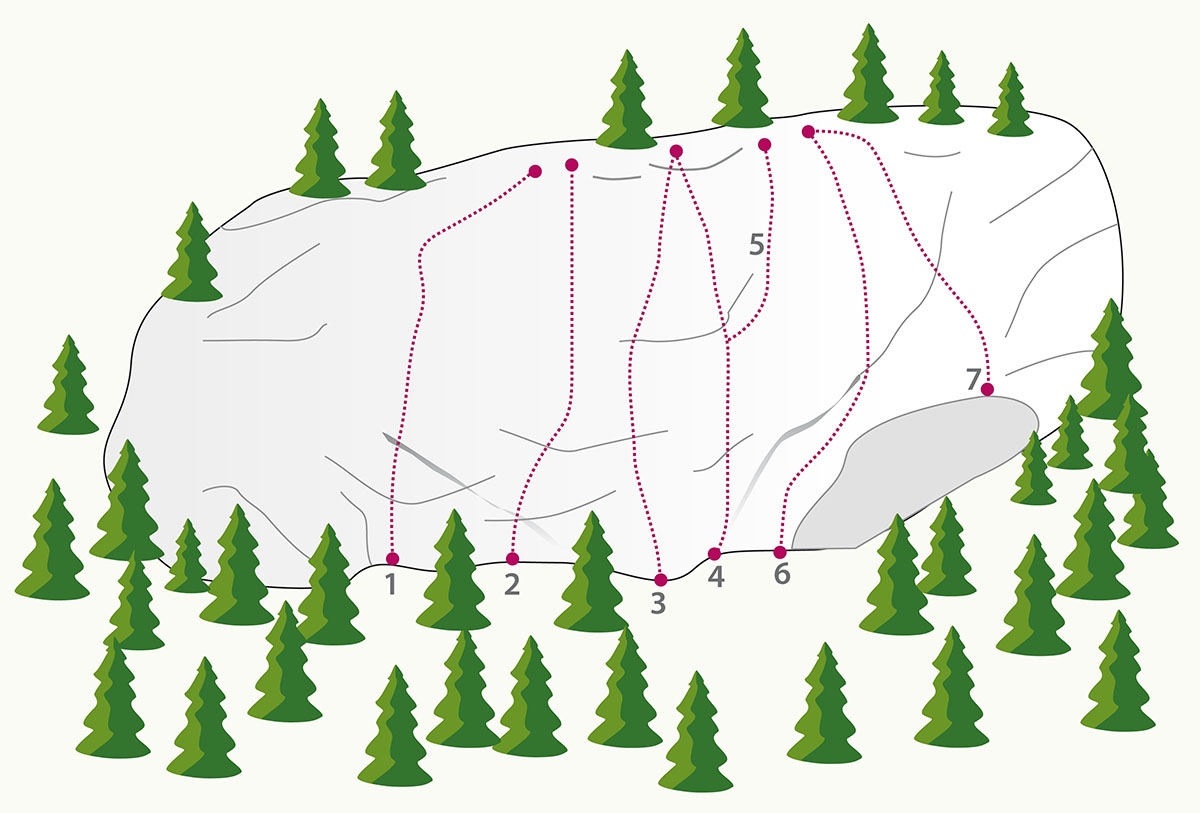 5
7
1
2
3
4
6