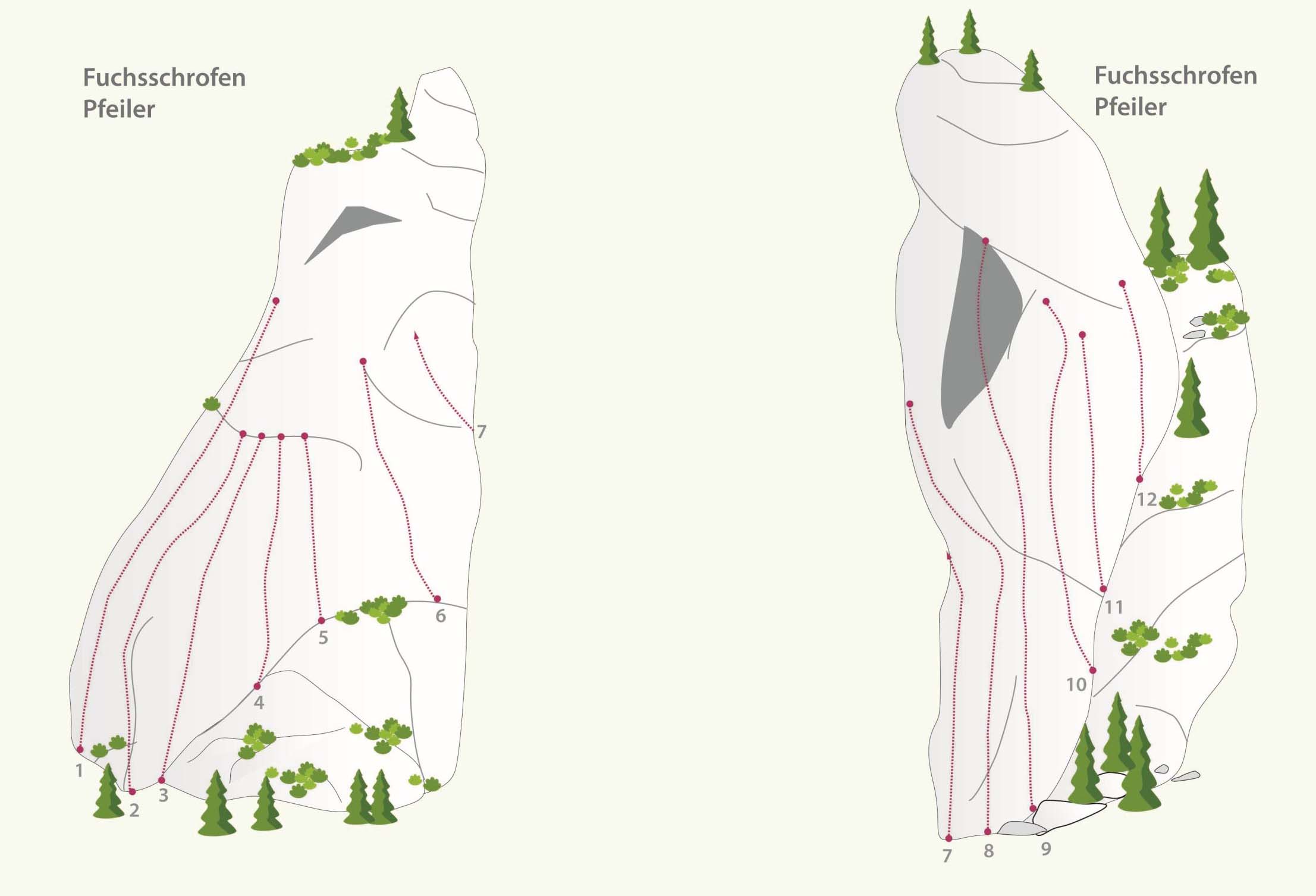 Fuchsschrofen
Pfeiler

7
6
5
4
1
2
3

Fuchsschrofen
Pfeiler

12
11
10
7
8
9