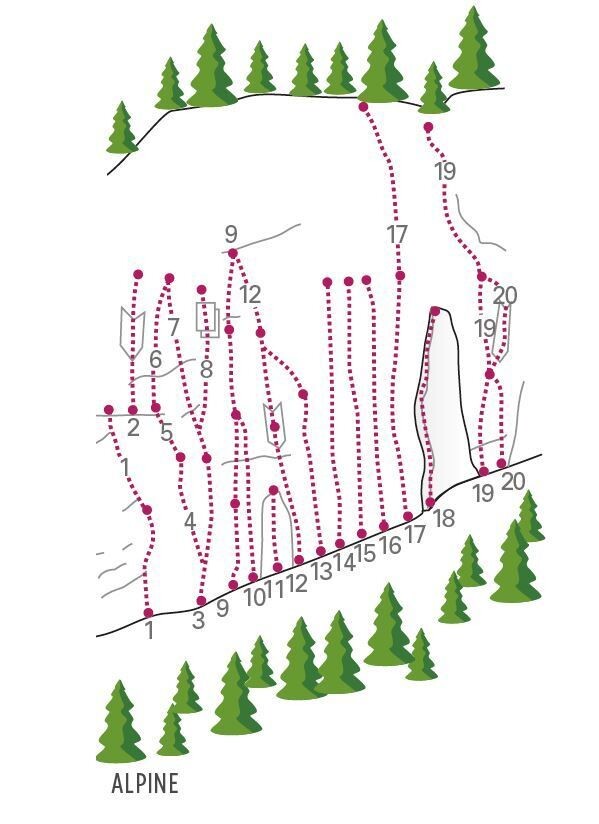 19
9
17
12
20
7
19
6
8
2
5
1
4
19
20
18
17
16
15
14
13
12
11
10
9
3
1
ALPINE