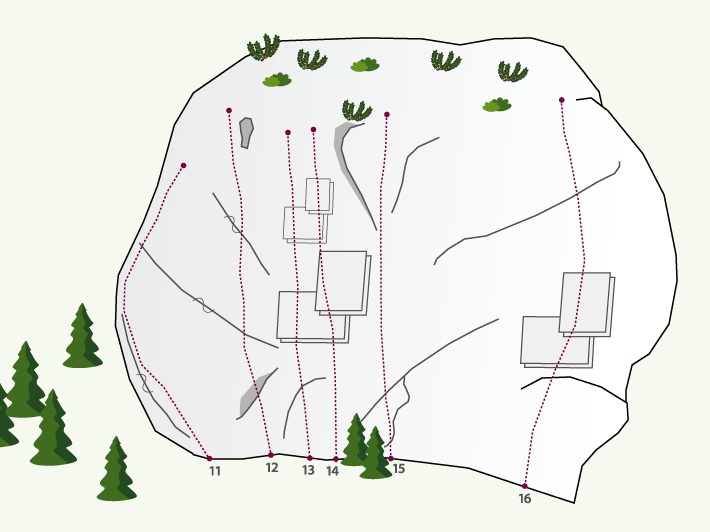 11
12
13
14
15
16