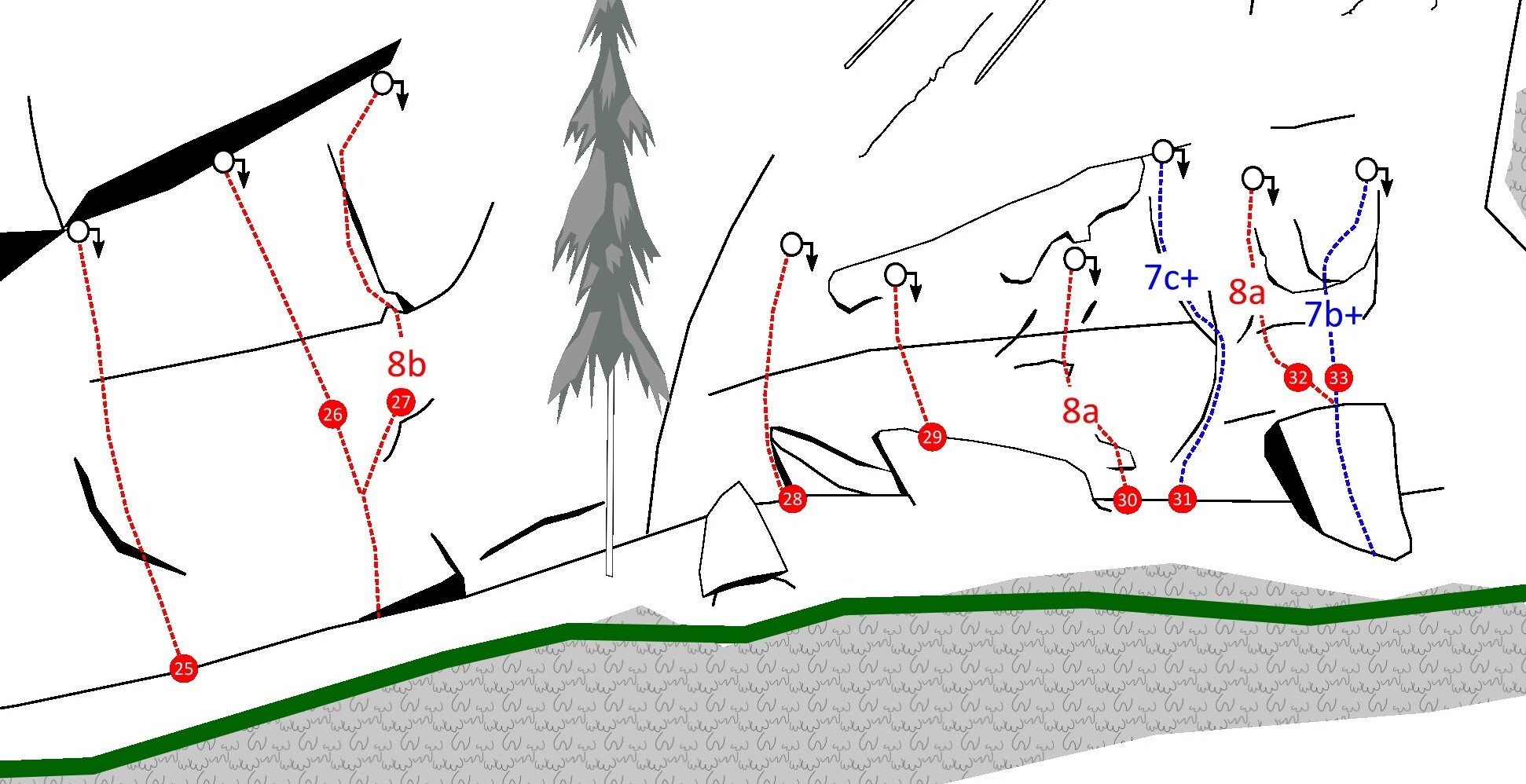 8b
26
27
25
28
29
8a
30
31
7c+
8a
7b+
32
33