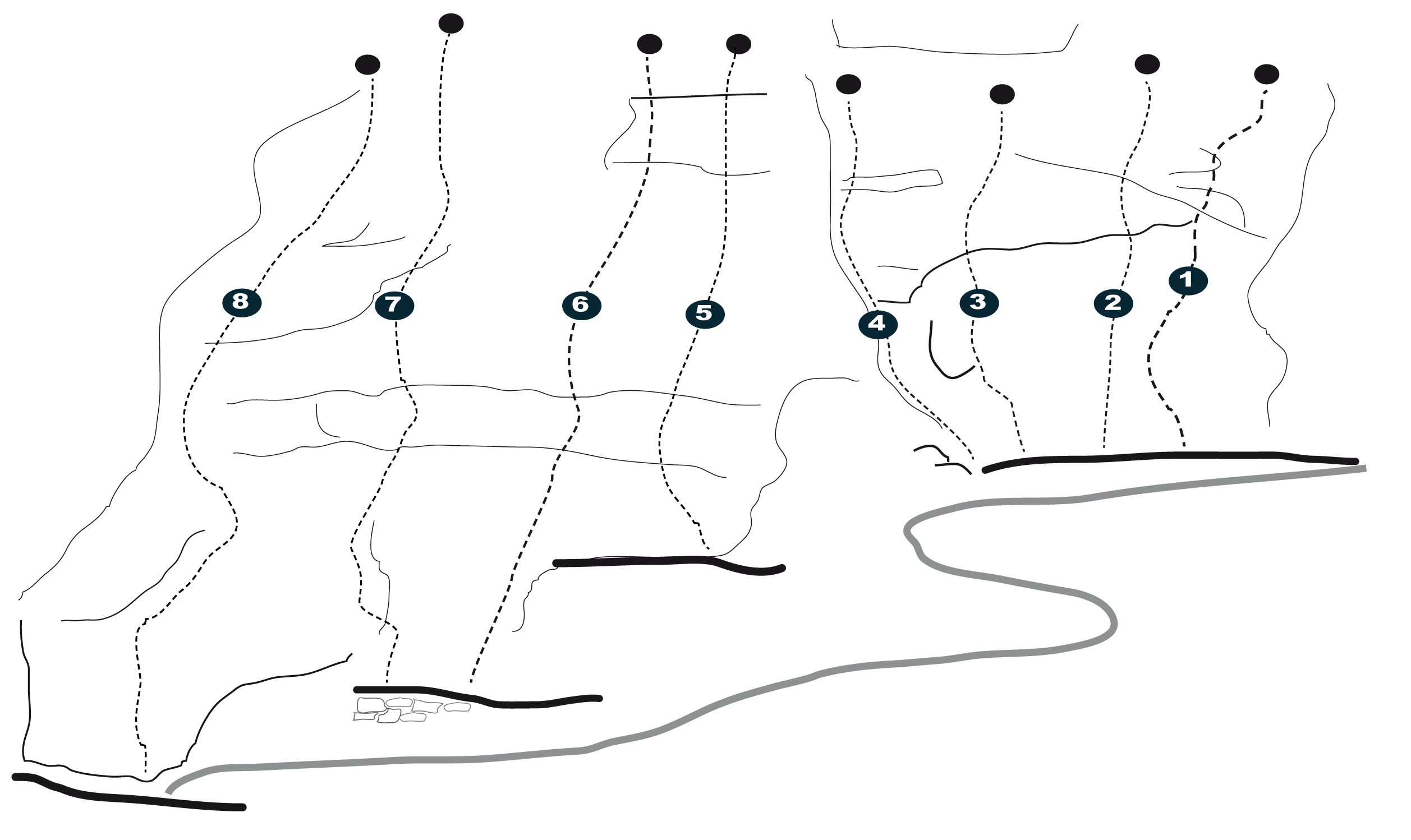 8
7
6
5
4
3
2
1