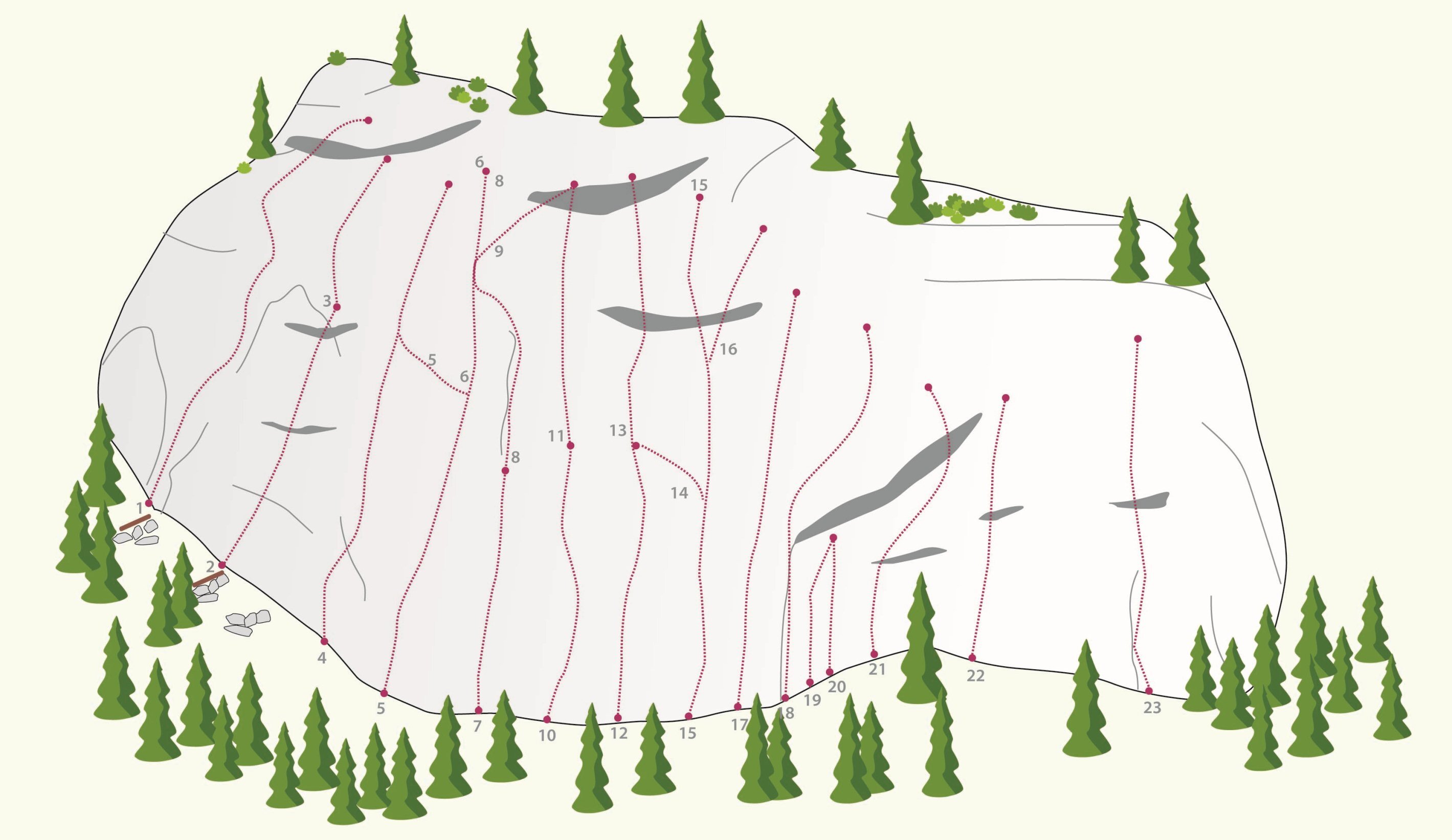 6
8
15
9
3
16
5
6
11
13
8
14
1
2
4
5
7
10
12
15
17
18
19
20
21
22
23