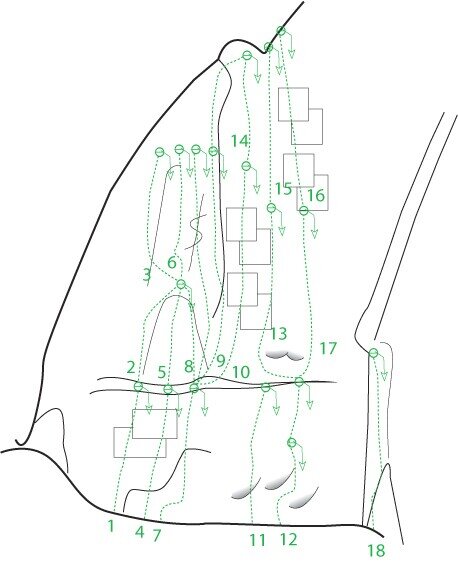 14
15
16
3
6
13
17
2
5
8
9
10
1
4
7
11
12
18